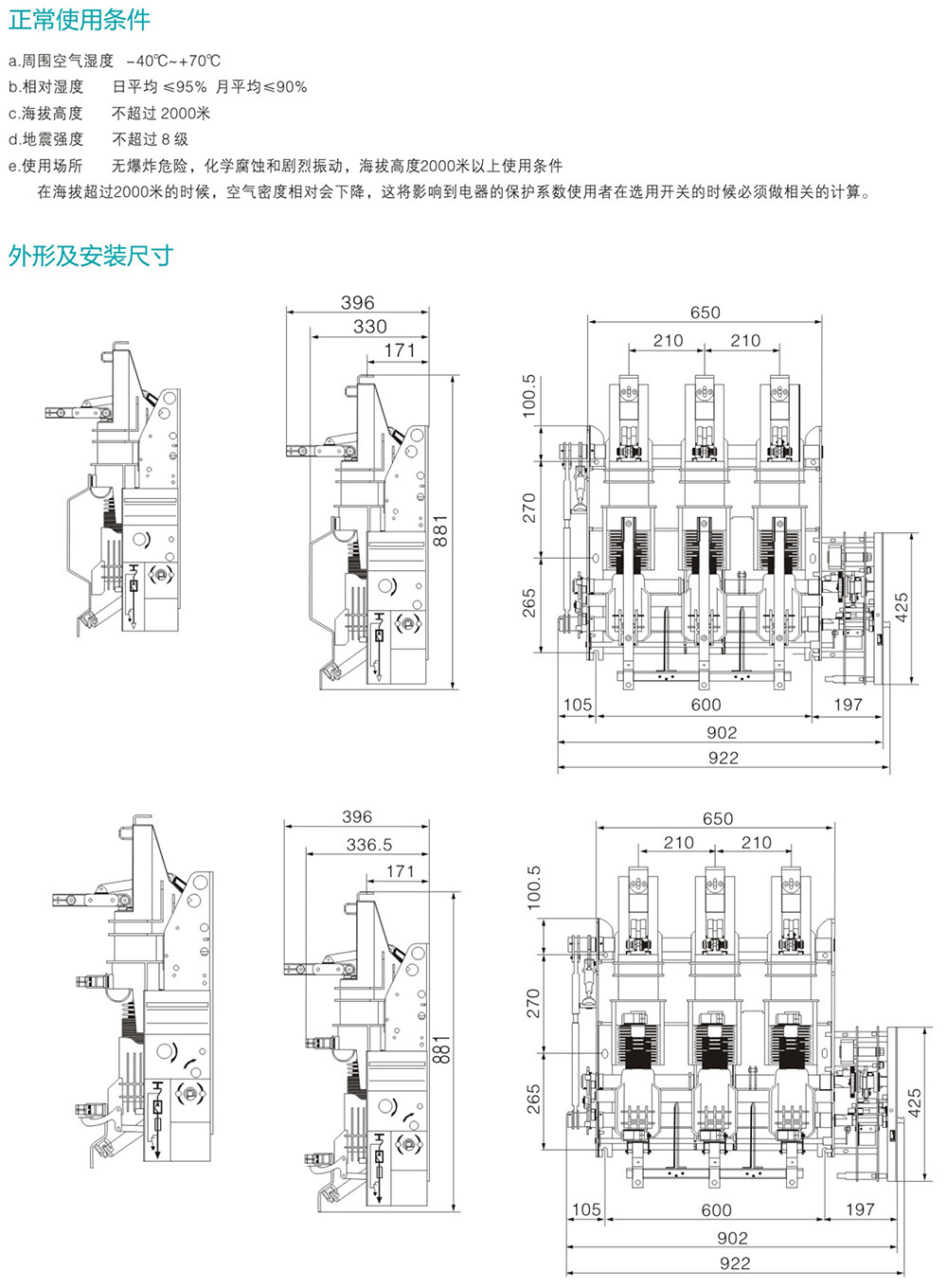 正常使用条件

a.周围空气湿度 -40℃~+70℃
b.相对湿度 日平均 ≤95% 月平均≤90%
c.海拔高度 不超过 2000米
d.地震强度 不超过 8 级
e.使用场所 无爆炸危险，化学腐蚀和剧烈振动，海拔高度2000米以上使用条件
在海拔超过2000米的时候，空气密度相对会下降，这将影响到电器的保护系数使用者在选用开关的时候必须做相关的计算。

外形及安装尺寸

396
330
171
881
650
210
210
100.5
270
265
425
105
600
197
902
922

396
336.5
171
881
650
210
210
100.5
270
265
425
105
600
197
902
922